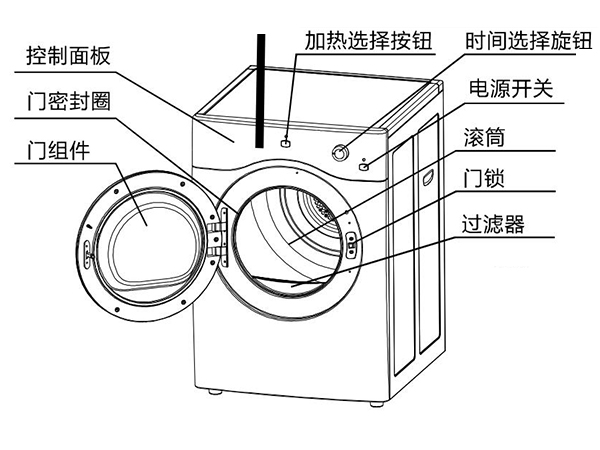 控制面板
门密封圈
门组件
加热选择按钮
时间选择旋钮
电源开关
滚筒
门锁
过滤器