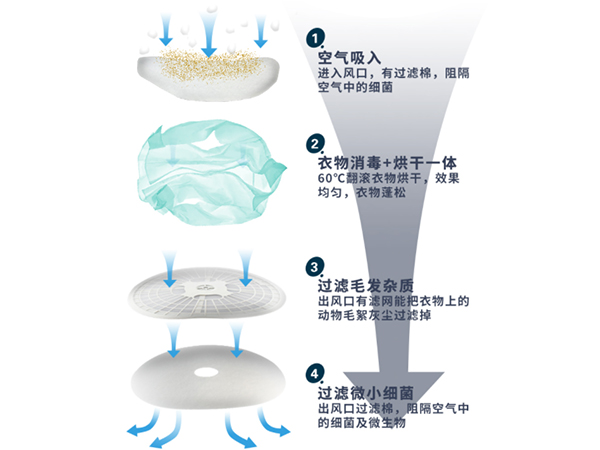 1
空气吸入
进入风口，有过滤棉，阻隔空气中的细菌

2
衣物消毒+烘干一体
60°C翻滚衣物烘干，效果均匀，衣物蓬松

3
过滤毛发杂质
出风口有滤网能把衣物上的动物毛絮灰尘过滤掉

4
过滤微小细菌
出风口过滤棉，阻隔空气中的细菌及微生物